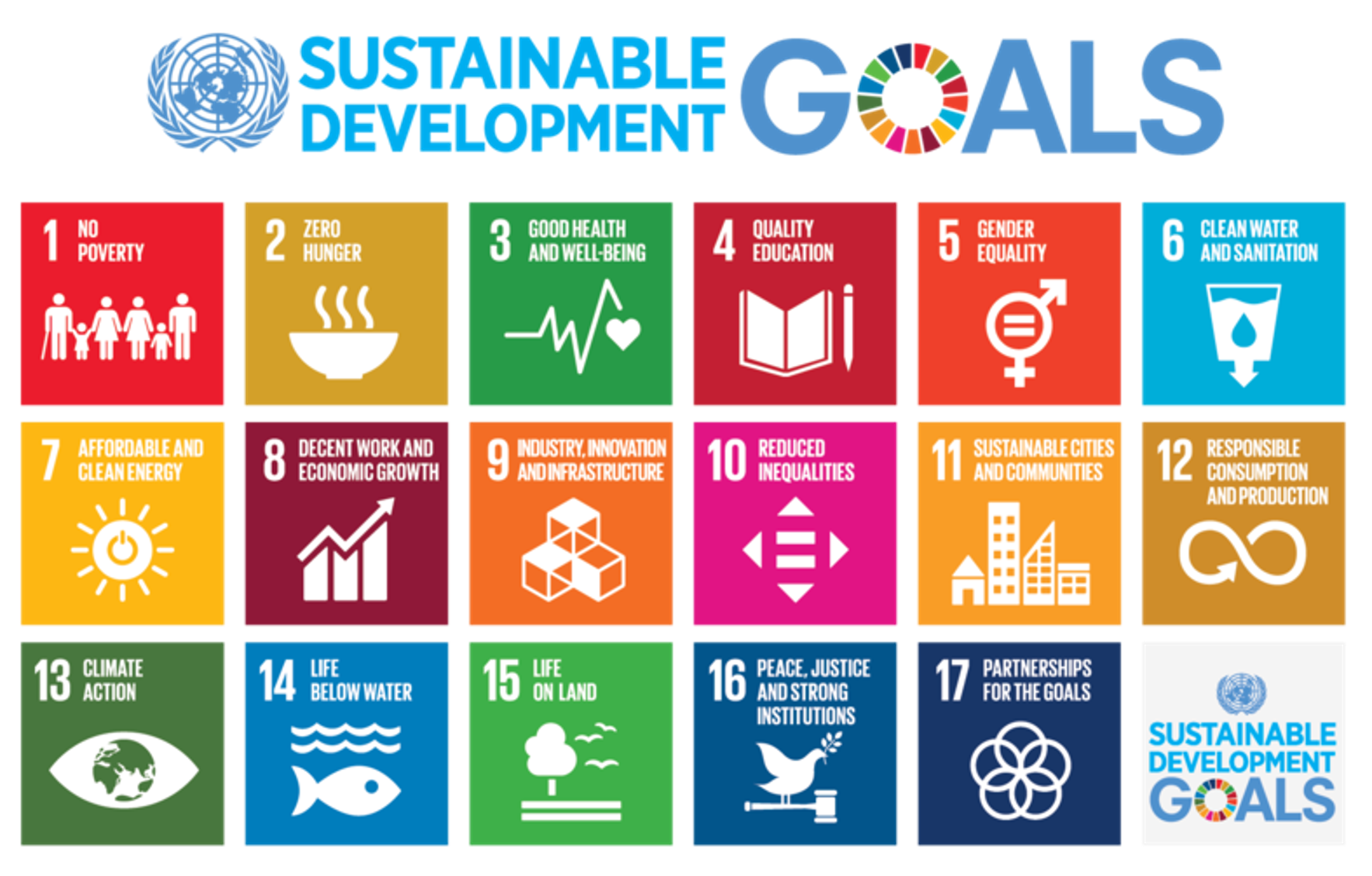 SUSTAINABLE DEVELOPMENT GOALS

1 NO POVERTY

2 ZERO HUNGER

3 GOOD HEALTH AND WELL-BEING

4 QUALITY EDUCATION

5 GENDER EQUALITY

6 CLEAN WATER AND SANITATION

7 AFFORDABLE AND CLEAN ENERGY

8 DECENT WORK AND ECONOMIC GROWTH

9 INDUSTRY, INNOVATION AND INFRASTRUCTURE

10 REDUCED INEQUALITIES

11 SUSTAINABLE CITIES AND COMMUNITIES

12 RESPONSIBLE CONSUMPTION AND PRODUCTION

13 CLIMATE ACTION

14 LIFE BELOW WATER

15 LIFE ON LAND

16 PEACE, JUSTICE AND STRONG INSTITUTIONS

17 PARTNERSHIPS FOR THE GOALS

SUSTAINABLE DEVELOPMENT GOALS